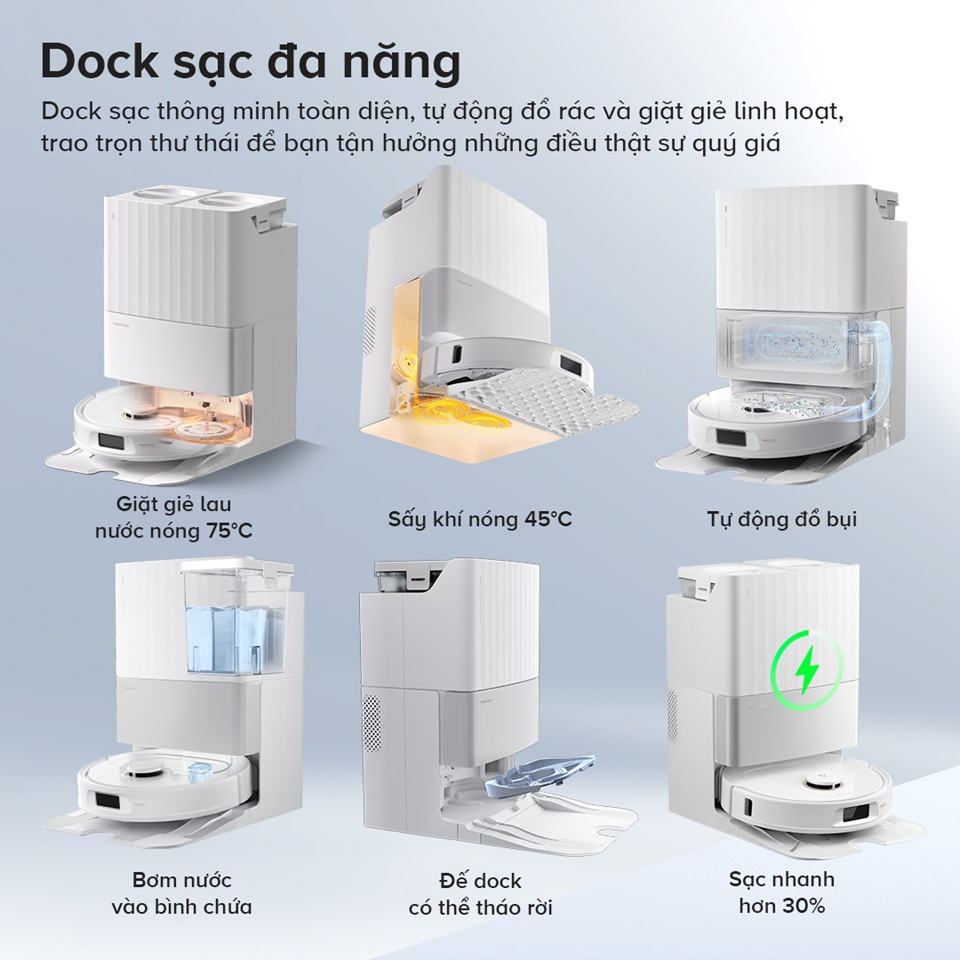 Dock sạc đa năng

Dock sạc thông minh toàn diện, tự động đổ rác và giặt giẻ linh hoạt, trao trọn thư thái để bạn tận hưởng những điều thật sự quý giá

Giặt giẻ lau nước nóng 75°C

Sấy khí nóng 45°C

Tự động đổ bụi

Bơm nước vào bình chứa

Đế dock có thể tháo rời

Sạc nhanh hơn 30%