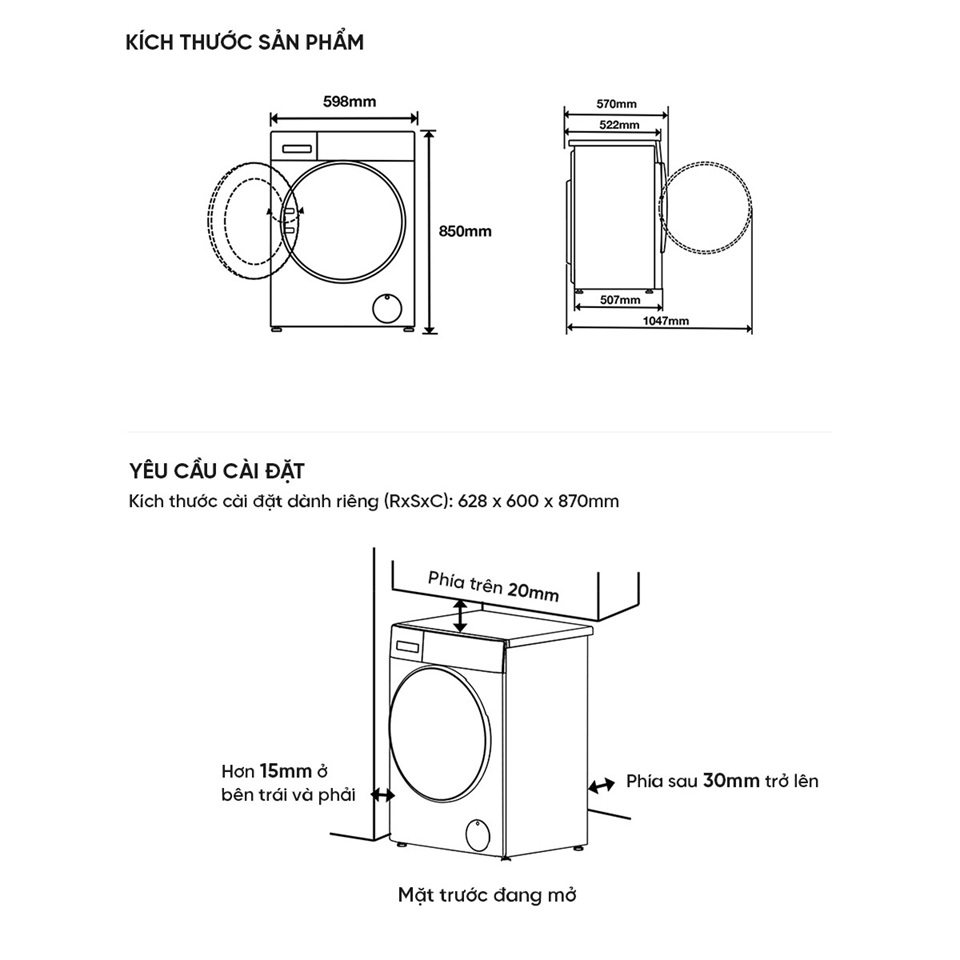 KÍCH THƯỚC SẢN PHẨM

598mm

850mm

570mm

522mm

507mm

1047mm

YÊU CẦU CÀI ĐẶT

Kích thước cài đặt dành riêng (RxSxC): 628 x 600 x 870mm

Phía trên 20mm

Hơn 15mm ở bên trái và phải

Phía sau 30mm trở lên

Mặt trước đang mở